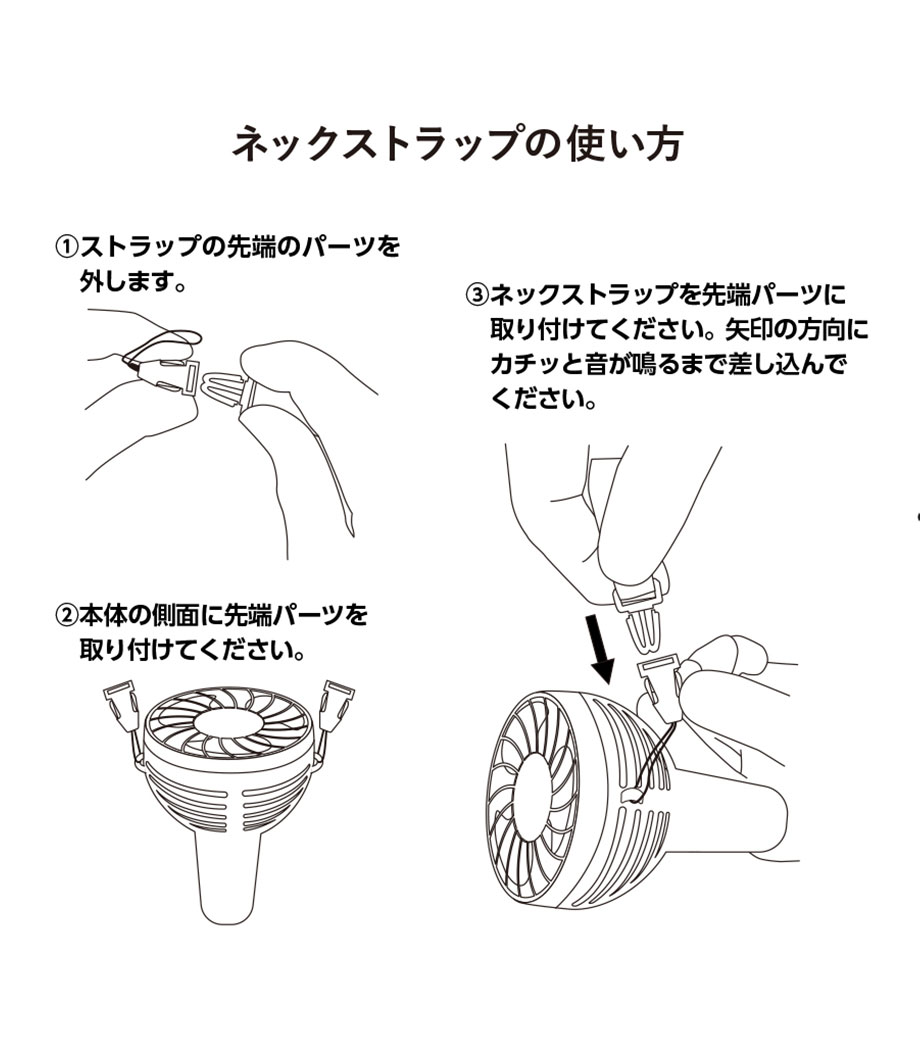 ネックストラップの使い方

①ストラップの先端のパーツを外します。

②本体の側面に先端パーツを取り付けてください。

③ネックストラップを先端パーツに取り付けてください。矢印の方向にカチッと音が鳴るまで差し込んでください。