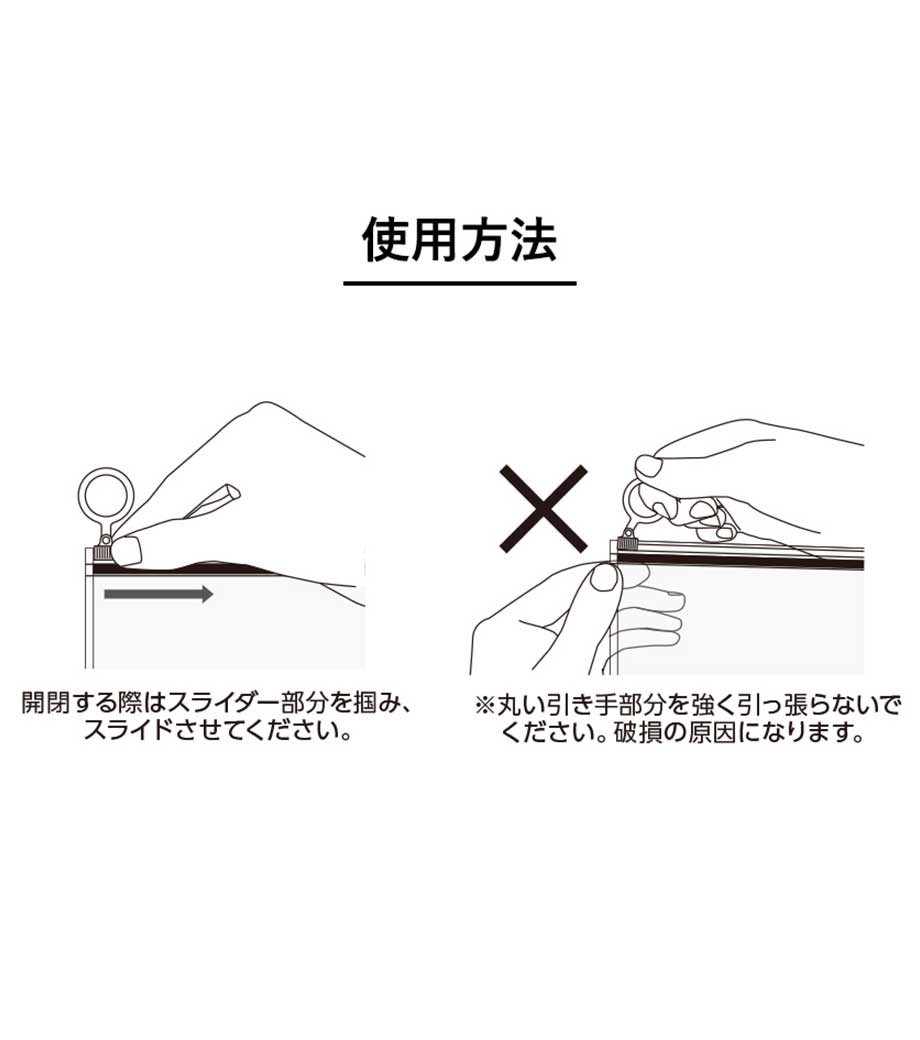 使用方法

開閉する際はスライダー部分を掴み、スライドさせてください。

※丸い引き手部分を強く引っ張らないでください。破損の原因になります。