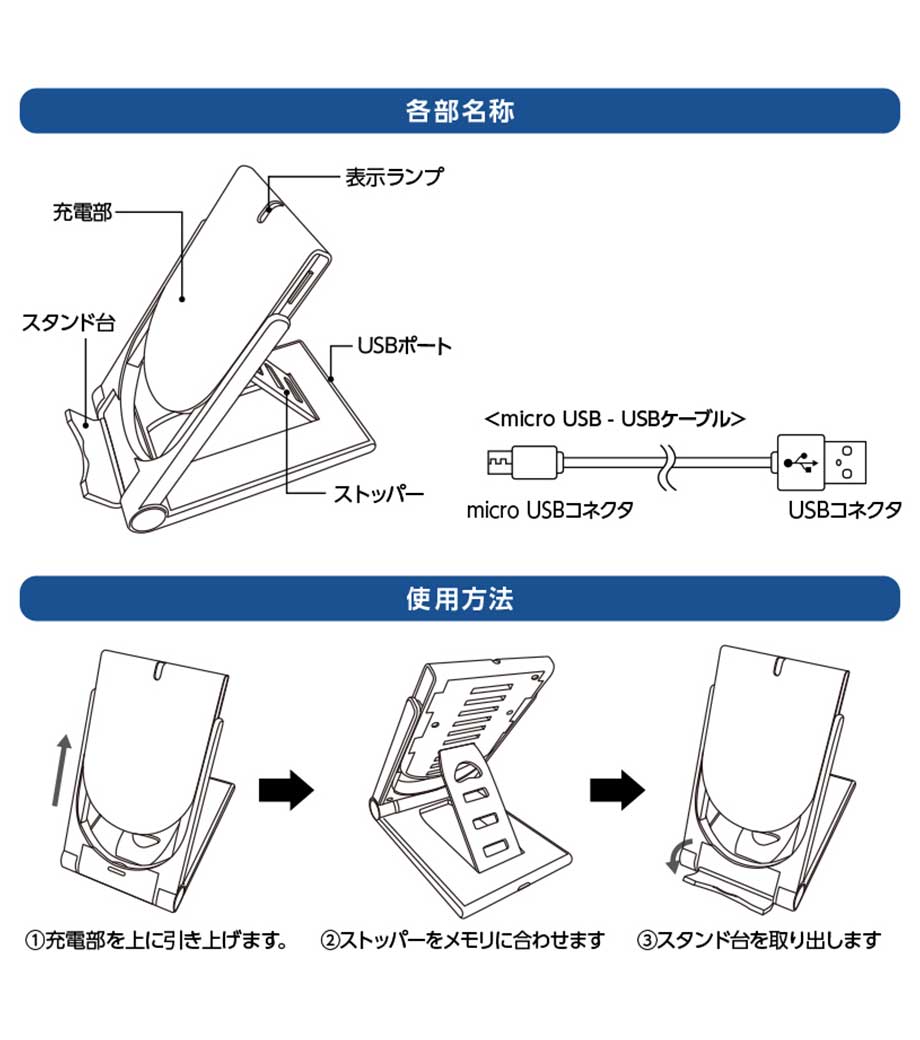 各部名称

表示ランプ

充電部

スタンド台

USBポート

ストッパー

<micro USB - USBケーブル>

micro USBコネクタ

USBコネクタ

使用方法

①充電部を上に引き上げます。

②ストッパーをメモリに合わせます

③スタンド台を取り出します