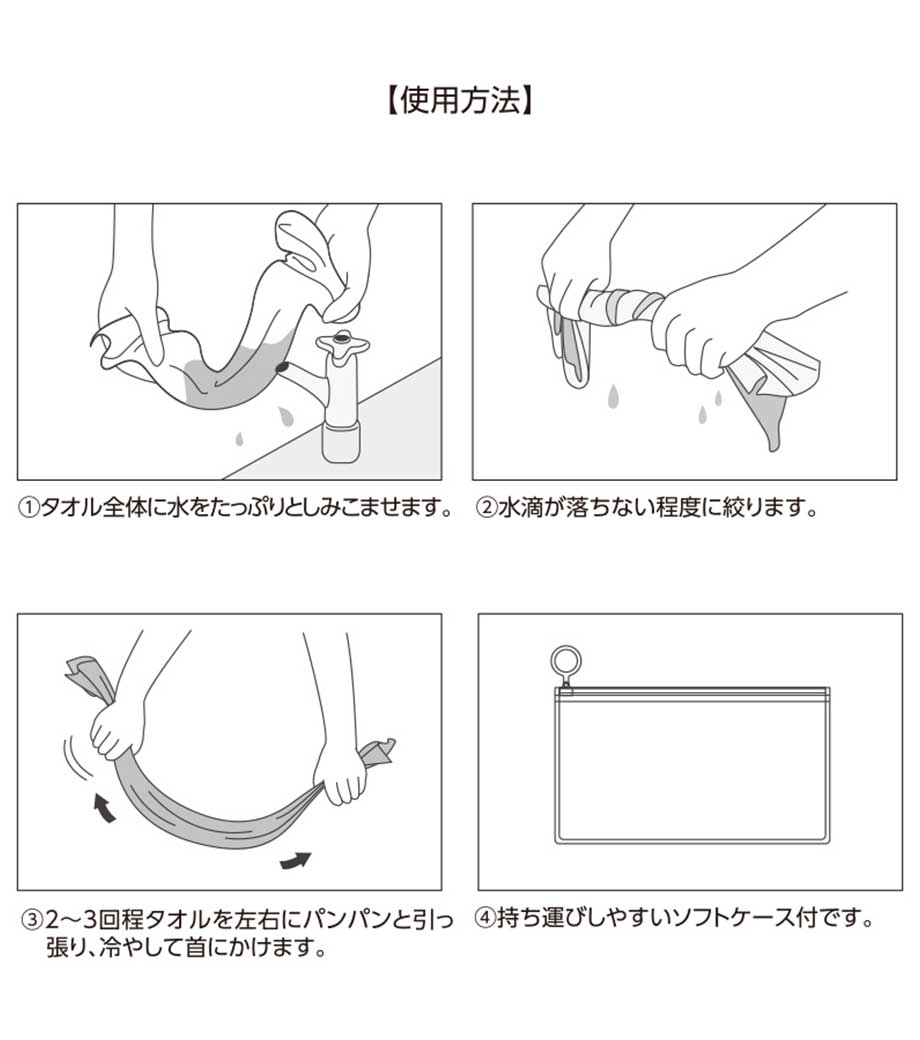 【使用方法】

①タオル全体に水をたっぷりとしみこませます。

②水滴が落ちない程度に絞ります。

③2～3回程タオルを左右にパンパンと引っ張り、冷やして首にかけます。

④持ち運びしやすいソフトケース付です。