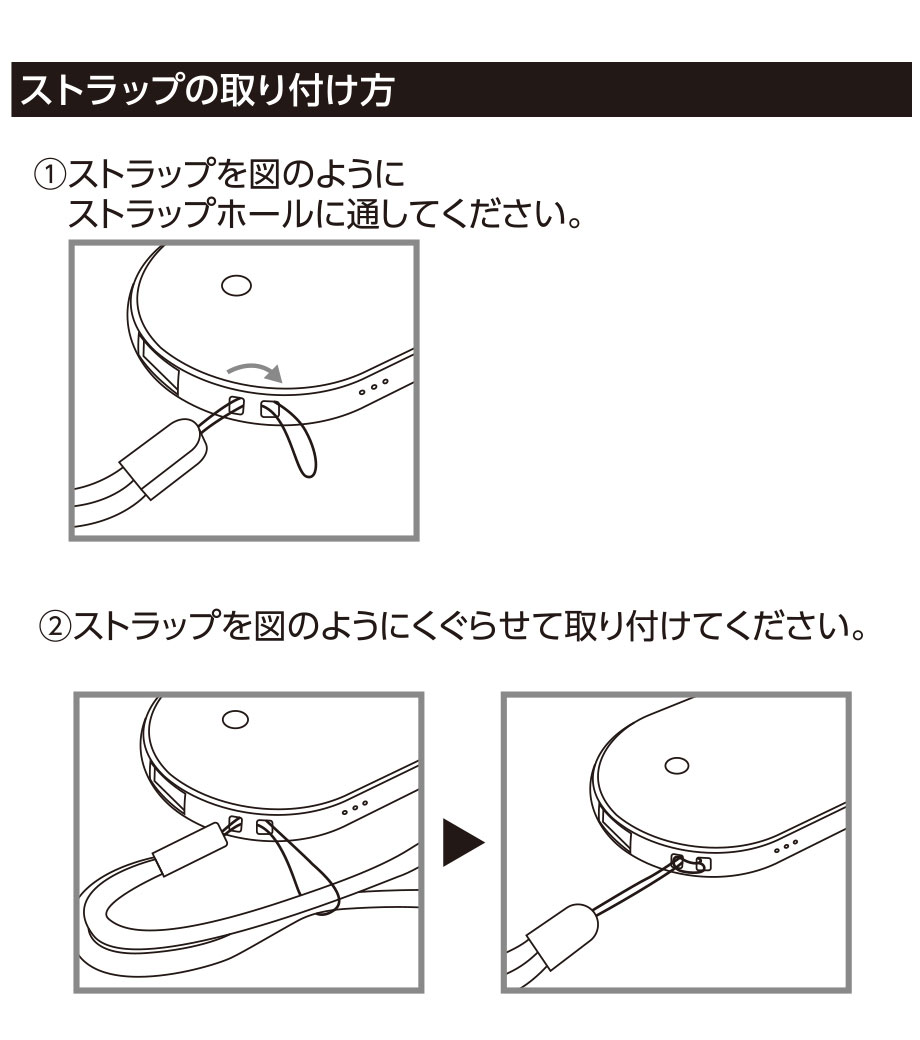 ストラップの取り付け方

①ストラップを図のように
ストラップホールに通してください。

②ストラップを図のようにくぐらせて取り付けてください。