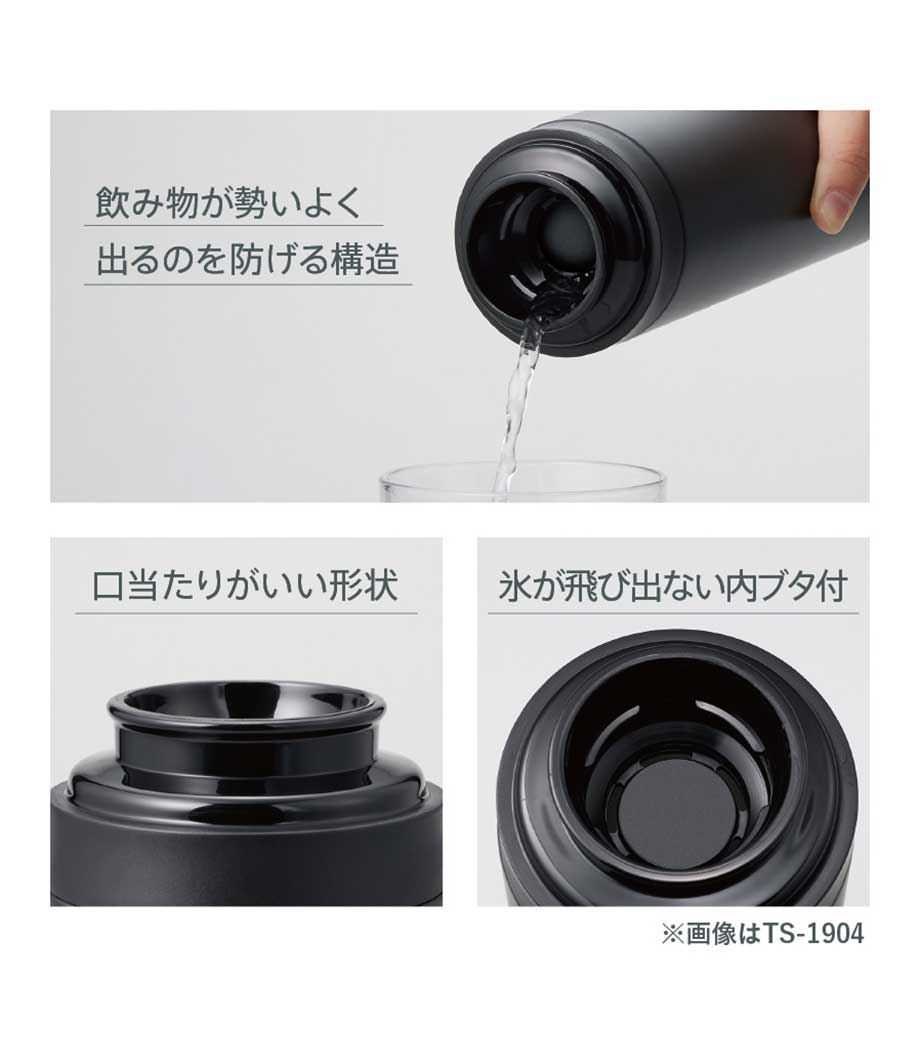 飲み物が勢いよく
出るのを防げる構造

口当たりがいい形状

氷が飛び出ない内ブタ付

※画像はTS-1904