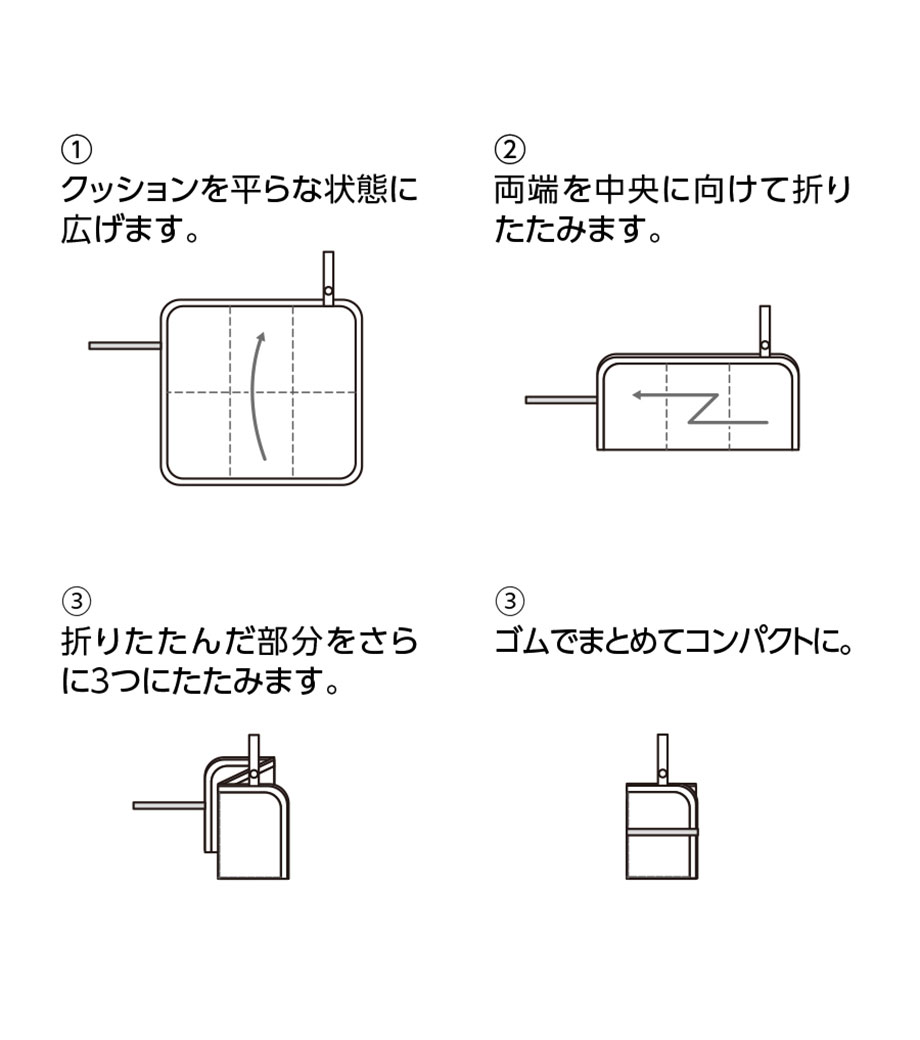 ①
クッションを平らな状態に広げます。

②
両端を中央に向けて折りたたみます。

③
折りたたんだ部分をさらに3つにたたみます。

③
ゴムでまとめてコンパクトに。