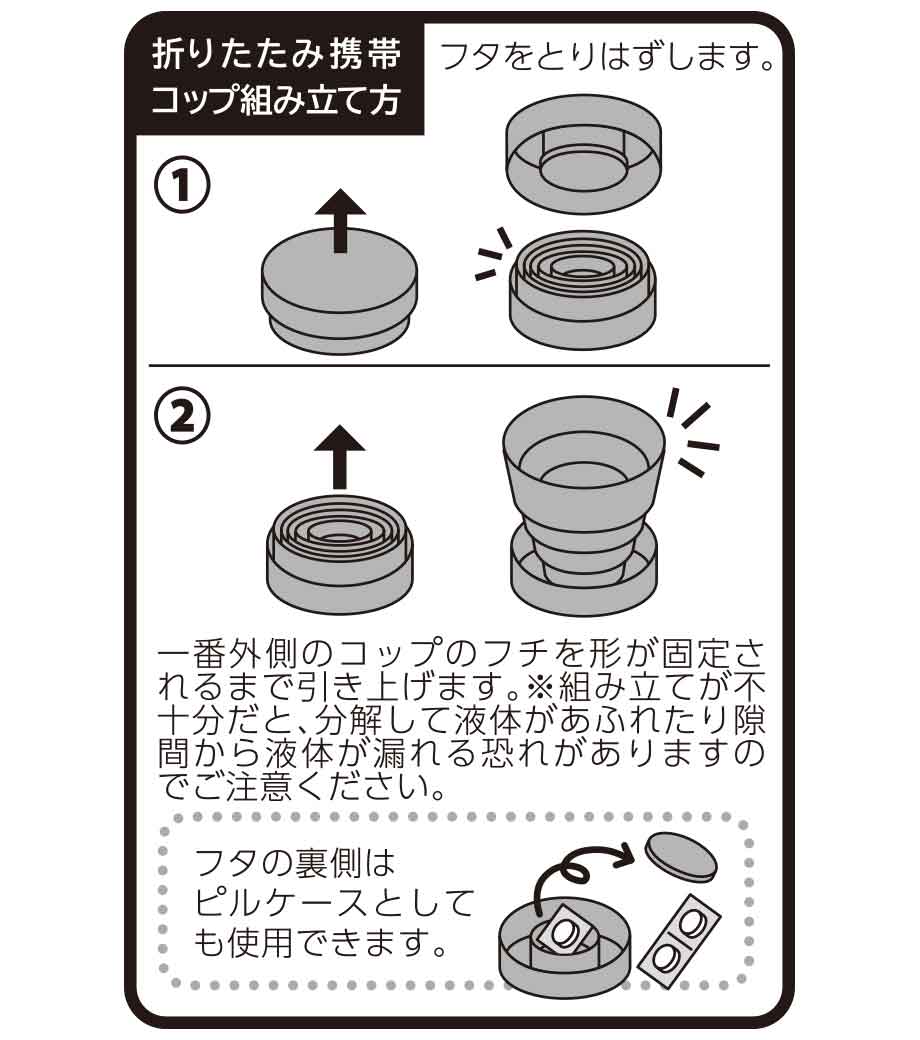 折りたたみ携帯
コップ組み立て方

フタをとりはずします。

①

②

一番外側のコップのフチを形が固定されるまで引き上げます。※組み立てが不十分だと、分解して液体があふれたり隙間から液体が漏れる恐れがありますのでご注意ください。

フタの裏側は
ピルケースとして
も使用できます。