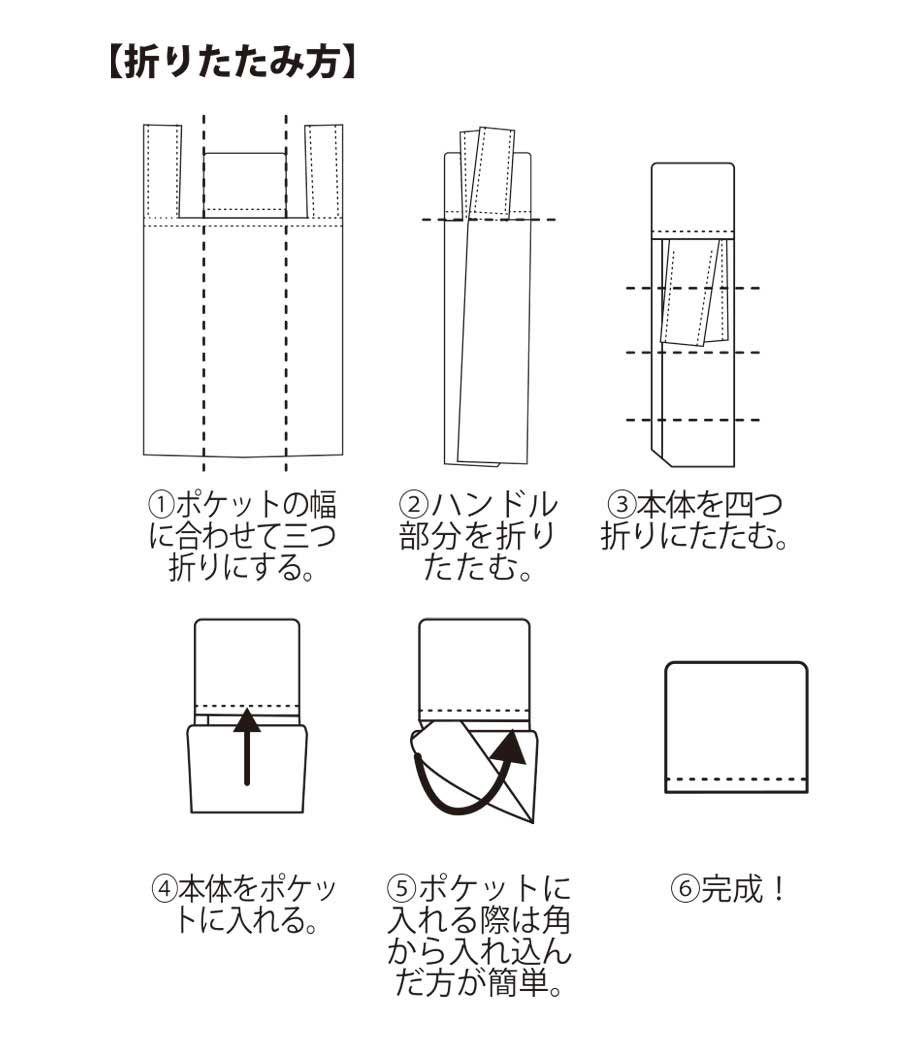 【折りたたみ方】

①ポケットの幅に合わせて三つ折りにする。

②ハンドル部分を折りたたむ。

③本体を四つ折りにたたむ。

④本体をポケットに入れる。

⑤ポケットに入れる際は角から入れ込んだ方が簡単。

⑥完成！