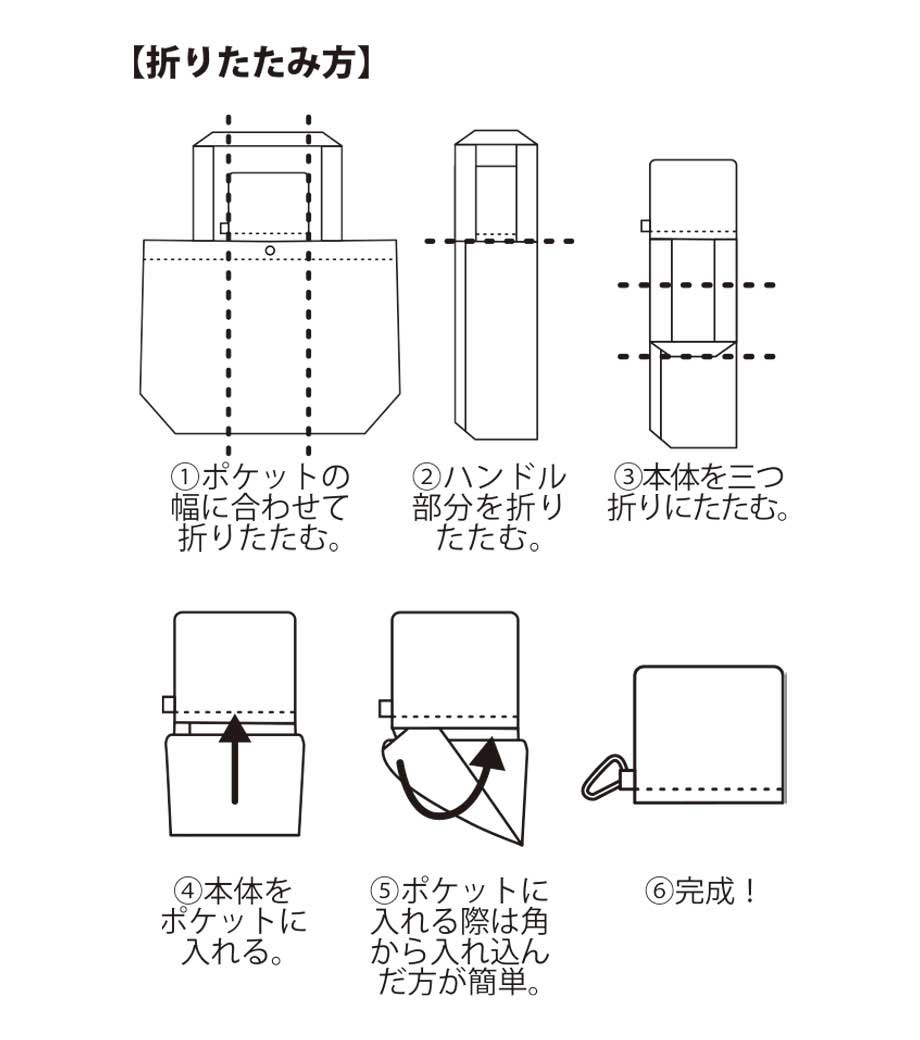 【折りたたみ方】

①ポケットの幅に合わせて折りたたむ。

②ハンドル部分を折りたたむ。

③本体を三つ折りにたたむ。

④本体をポケットに入れる。

⑤ポケットに入れる際は角から入れ込んだ方が簡単。

⑥完成！