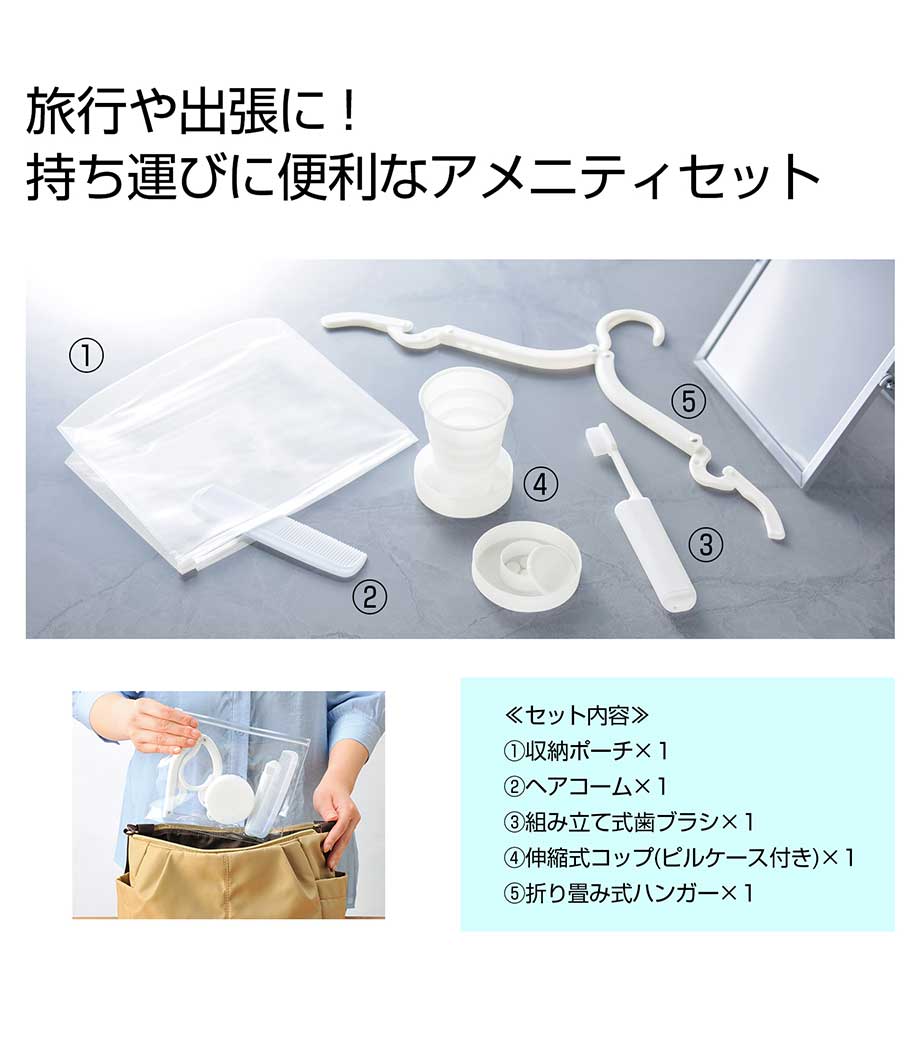 旅行や出張に！
持ち運びに便利なアメニティセット

①

⑤

④

③

②

≪セット内容≫
①収納ポーチ×1
②ヘアコーム×1
③組み立て式歯ブラシ×1
④伸縮式コップ(ピルケース付き)×1
⑤折り畳み式ハンガー×1