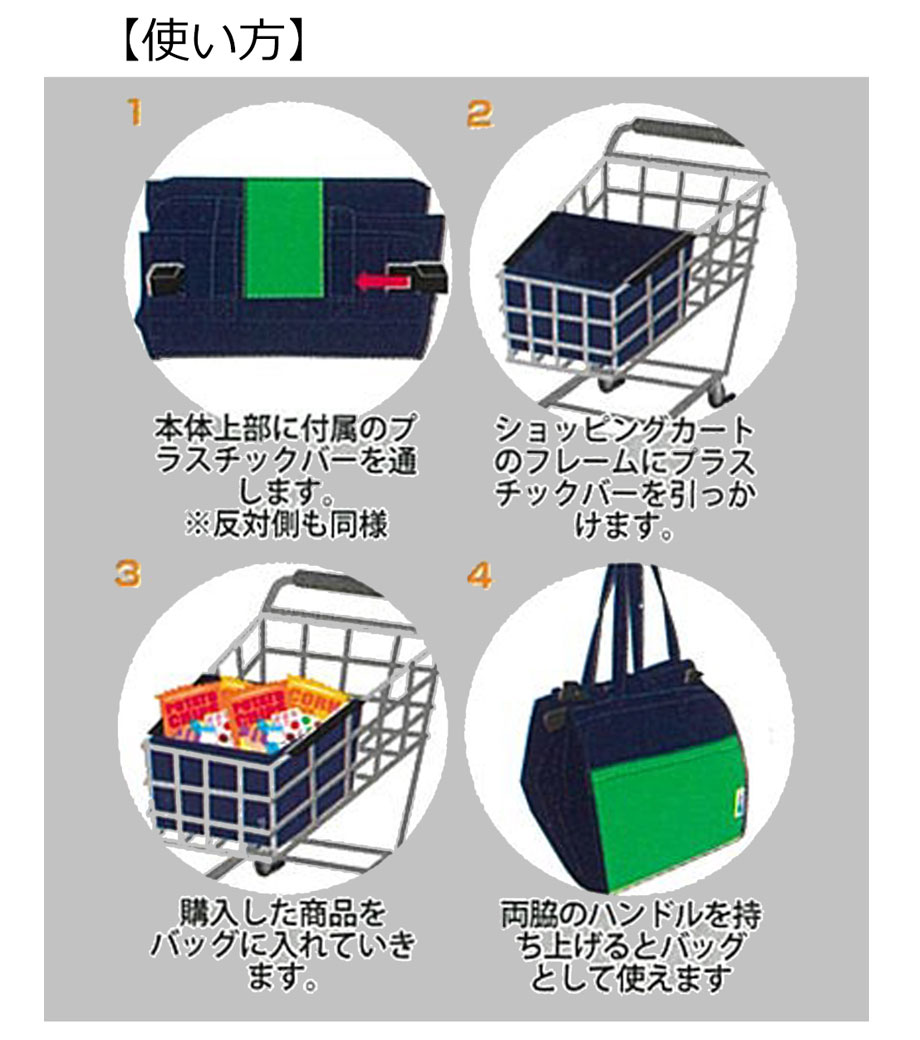 【使い方】

1

本体上部に付属のプラスチックバーを通します。
※反対側も同様

2

ショッピングカートのフレームにプラスチックバーを引っかけます。

3

POTATO CHIPS CORN

購入した商品をバッグに入れていきます。

4

両脇のハンドルを持ち上げるとバッグとして使えます