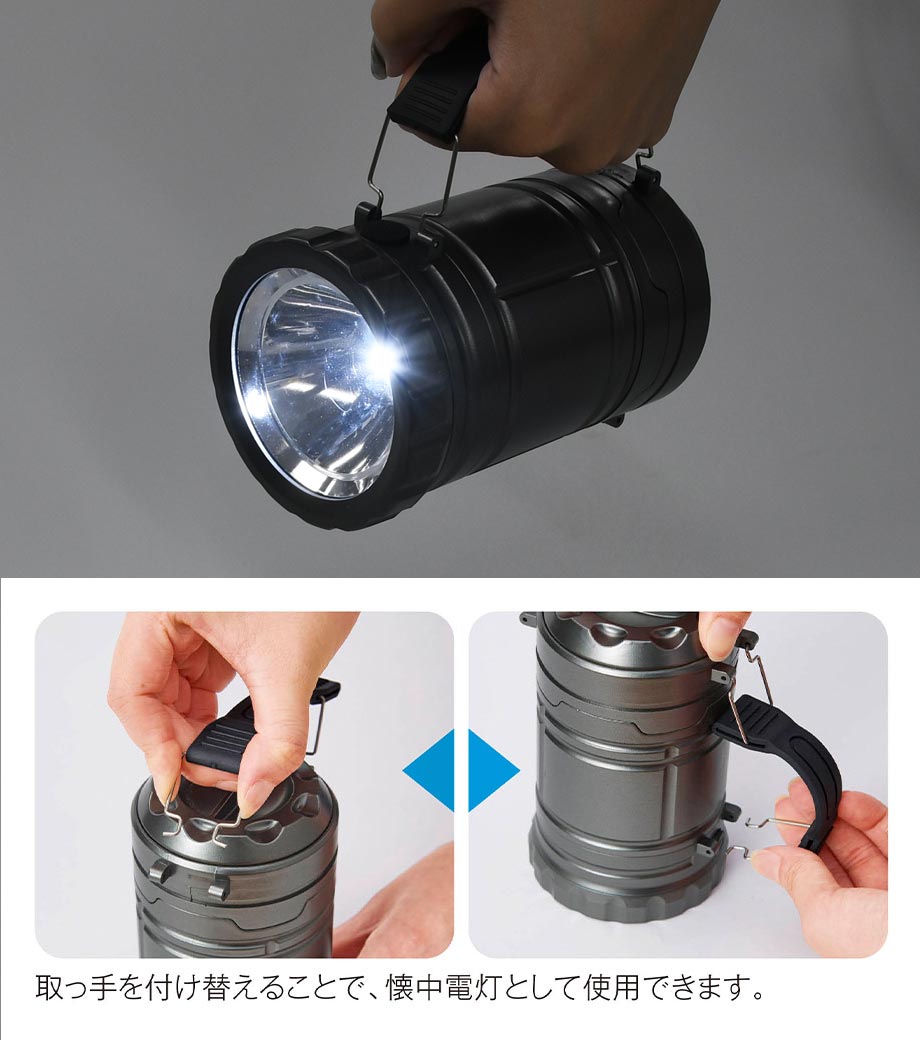 取っ手を付け替えることで、懐中電灯として使用できます。