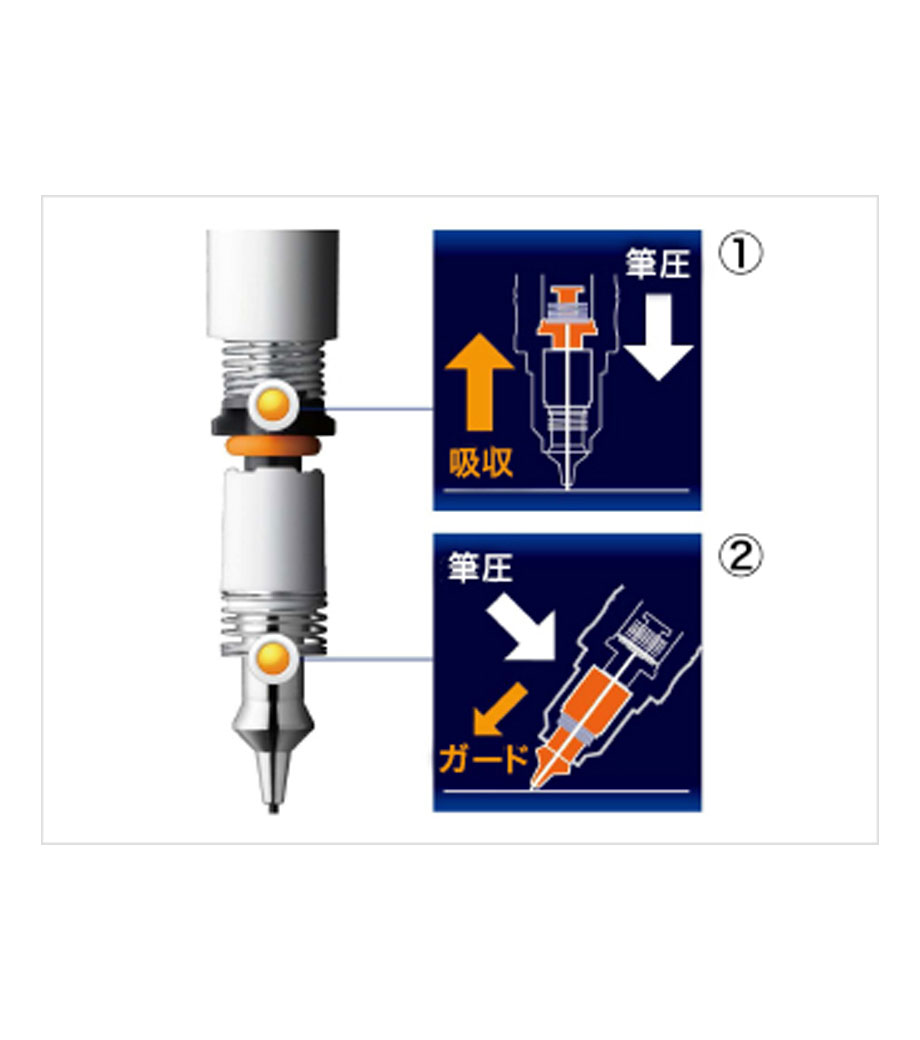 筆圧
①
吸収

筆圧
②
ガード